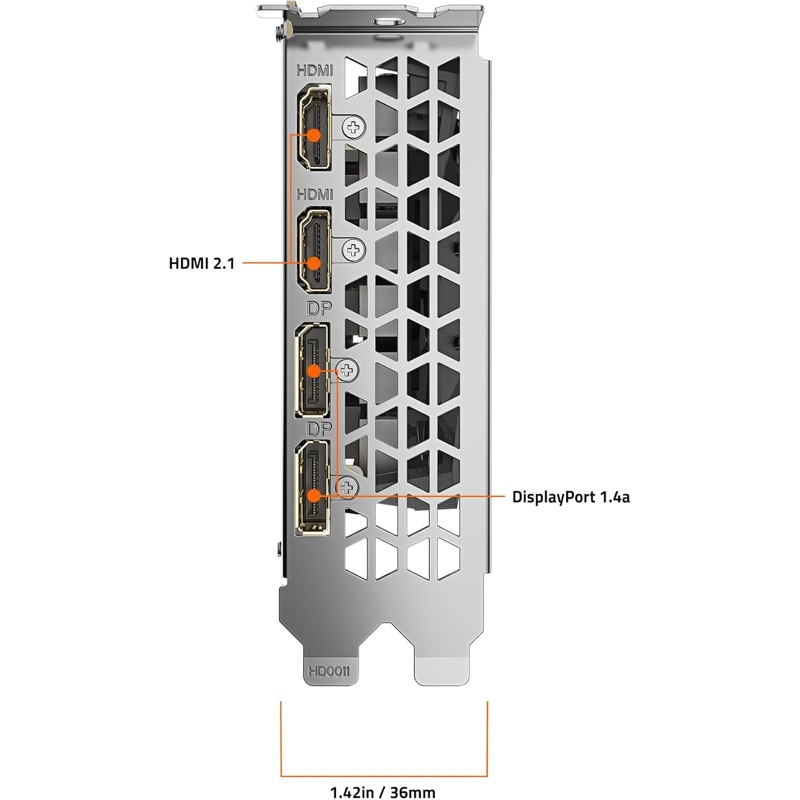 HDMI

HDMI

HDMI 2.1

DP

DP

DisplayPort 1.4a

HD0011

1.42in / 36mm